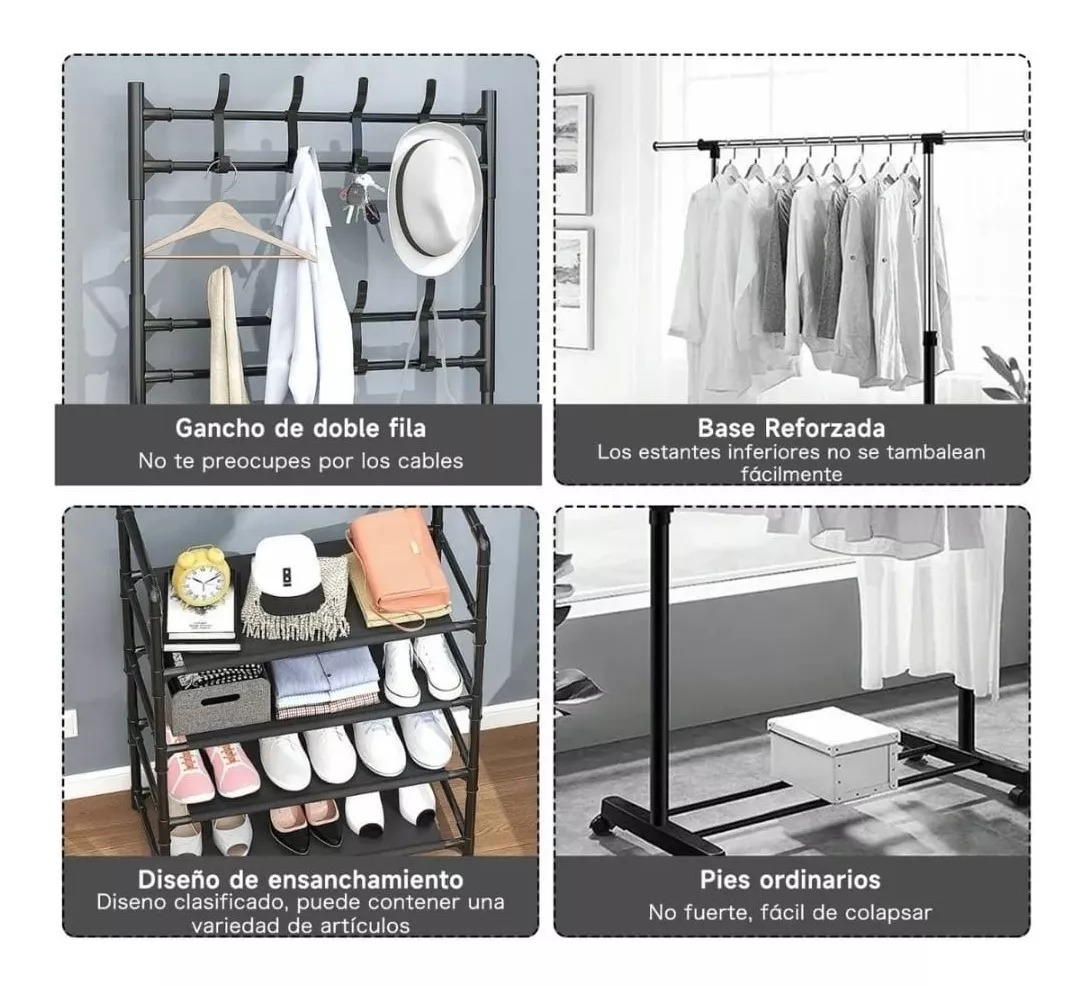 Gancho de doble fila
No te preocupes por los cables

Base Reforzada
Los estantes inferiores no se tambalean fácilmente

Diseño de ensanchamiento
Diseno clasificado, puede contener una variedad de artículos

Pies ordinarios
No fuerte, fácil de colapsar